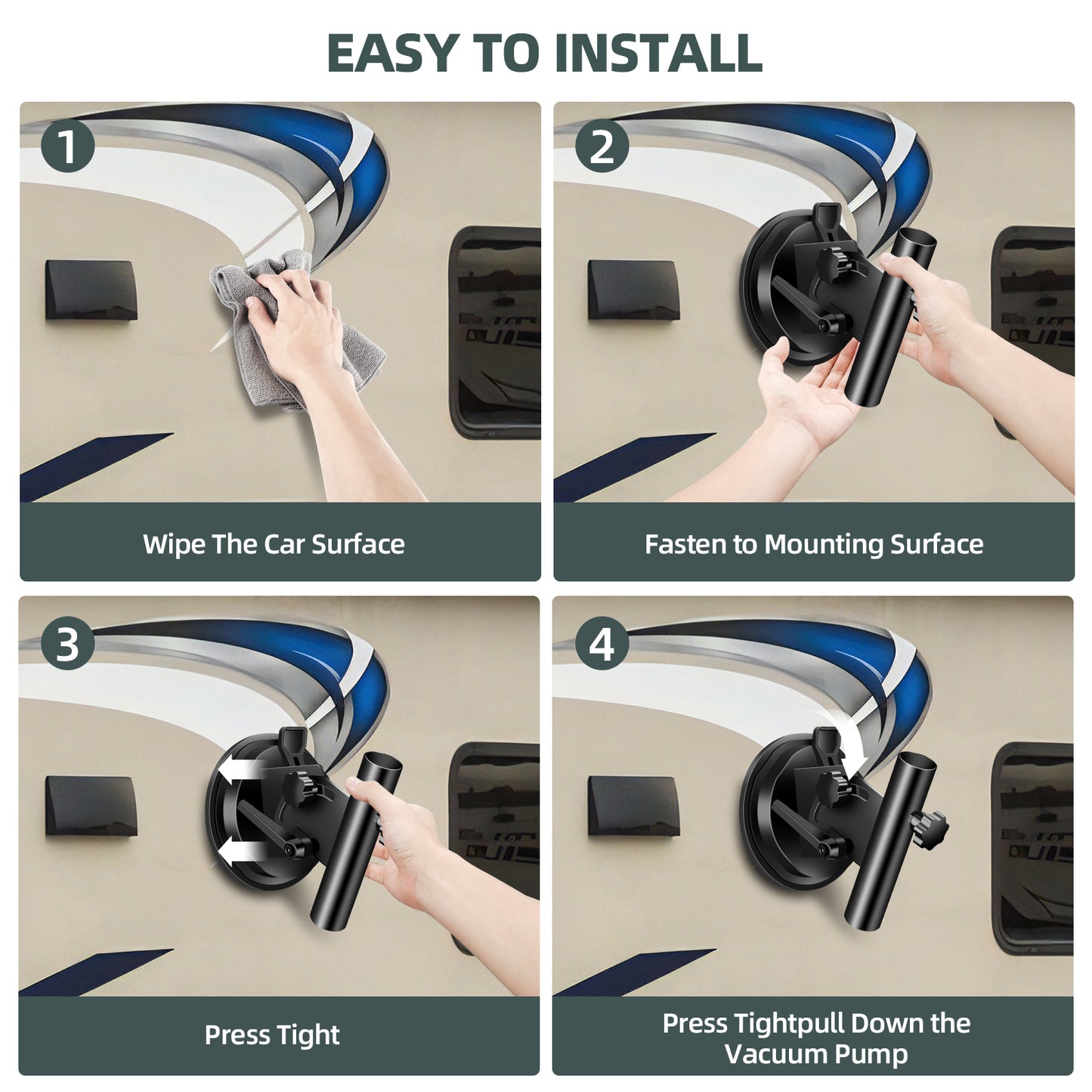 EASY TO INSTALL

1

Wipe The Car Surface

2

Fasten to Mounting Surface

3

Press Tight

4

Press Tightpull Down the Vacuum Pump