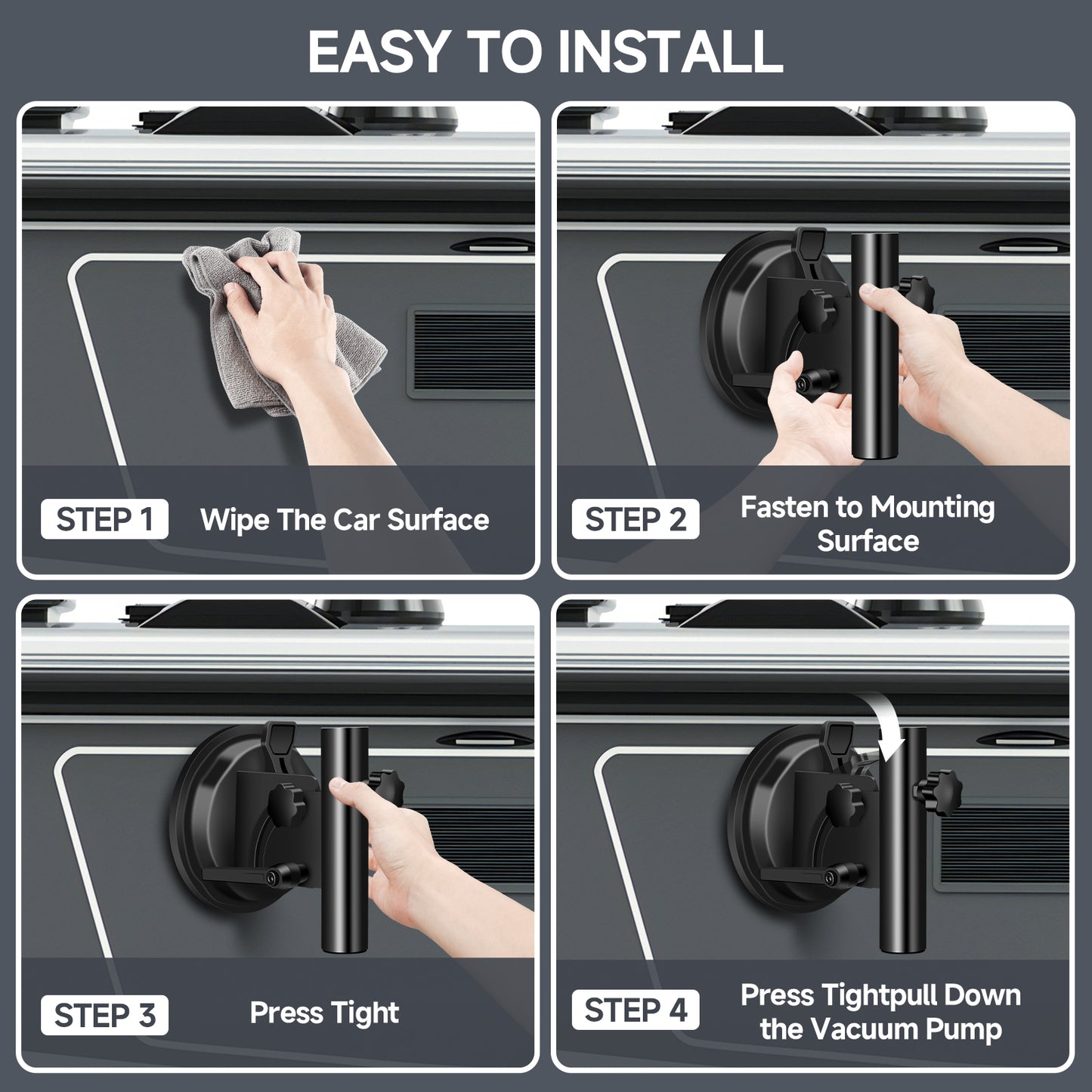 EASY TO INSTALL

STEP 1 Wipe The Car Surface

STEP 2 Fasten to Mounting Surface

STEP 3 Press Tight

STEP 4 Press Tightpull Down the Vacuum Pump