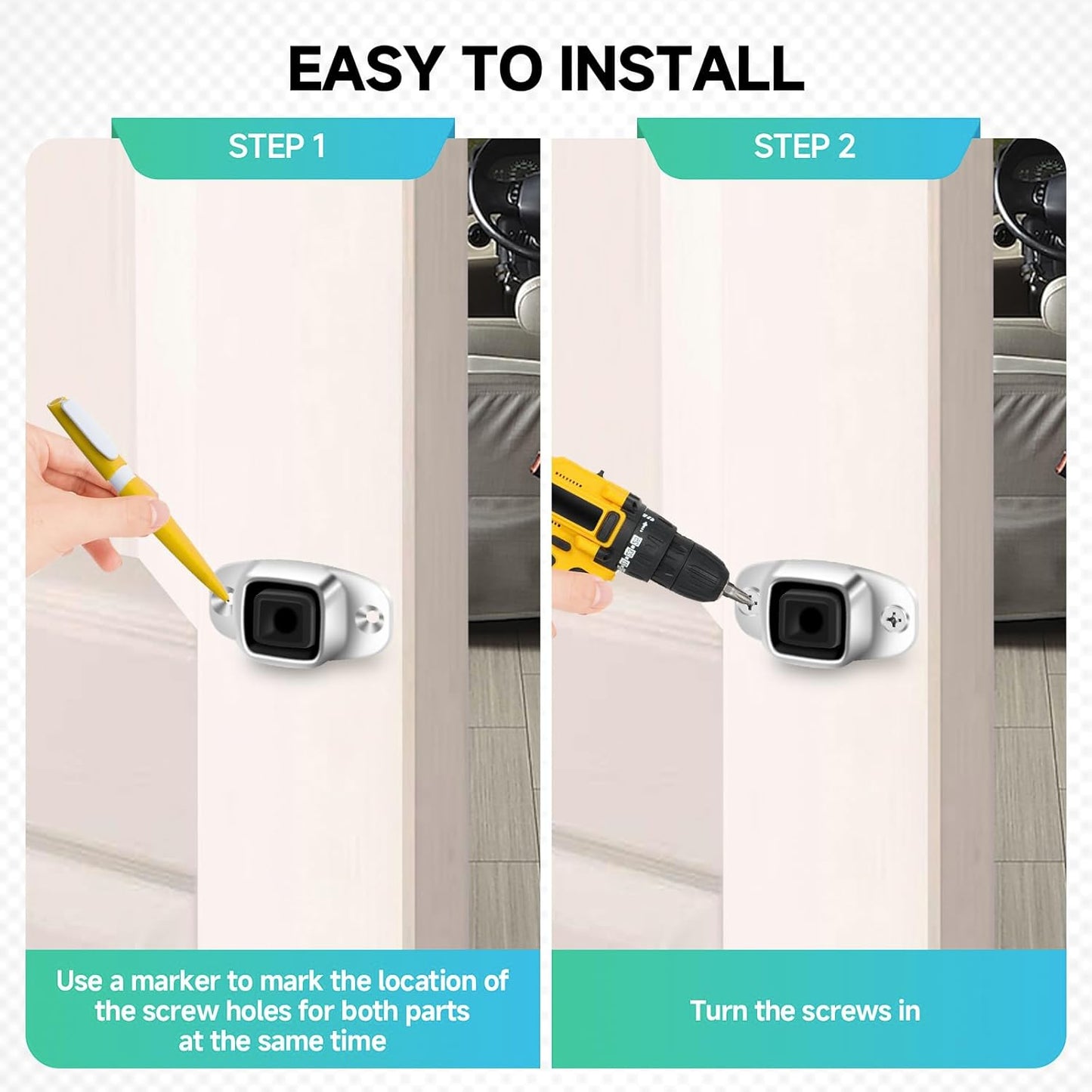 EASY TO INSTALL

STEP 1

Use a marker to mark the location of the screw holes for both parts at the same time

STEP 2

Turn the screws in