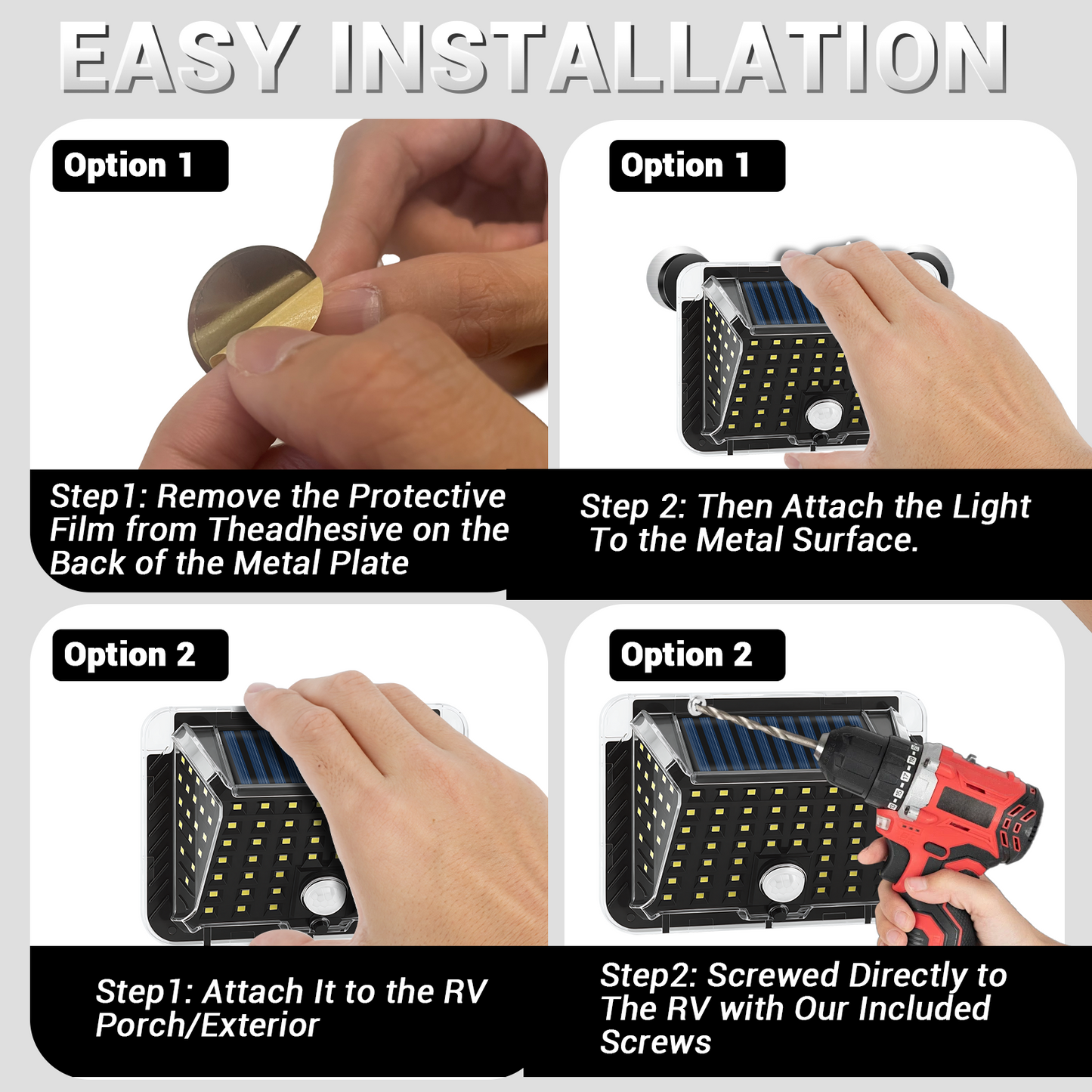 EASY INSTALLATION

Option 1

Step1: Remove the Protective Film from Theadhesive on the Back of the Metal Plate

Option 1

Step 2: Then Attach the Light To the Metal Surface.

Option 2

Step1: Attach It to the RV Porch/Exterior

Option 2

Step2: Screwed Directly to The RV with Our Included Screws