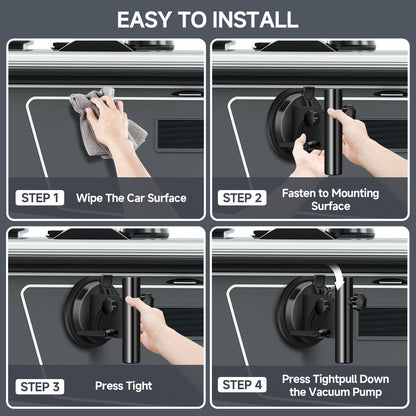 EASY TO INSTALL

STEP 1 Wipe The Car Surface

STEP 2 Fasten to Mounting Surface

STEP 3 Press Tight

STEP 4 Press Tightpull Down the Vacuum Pump