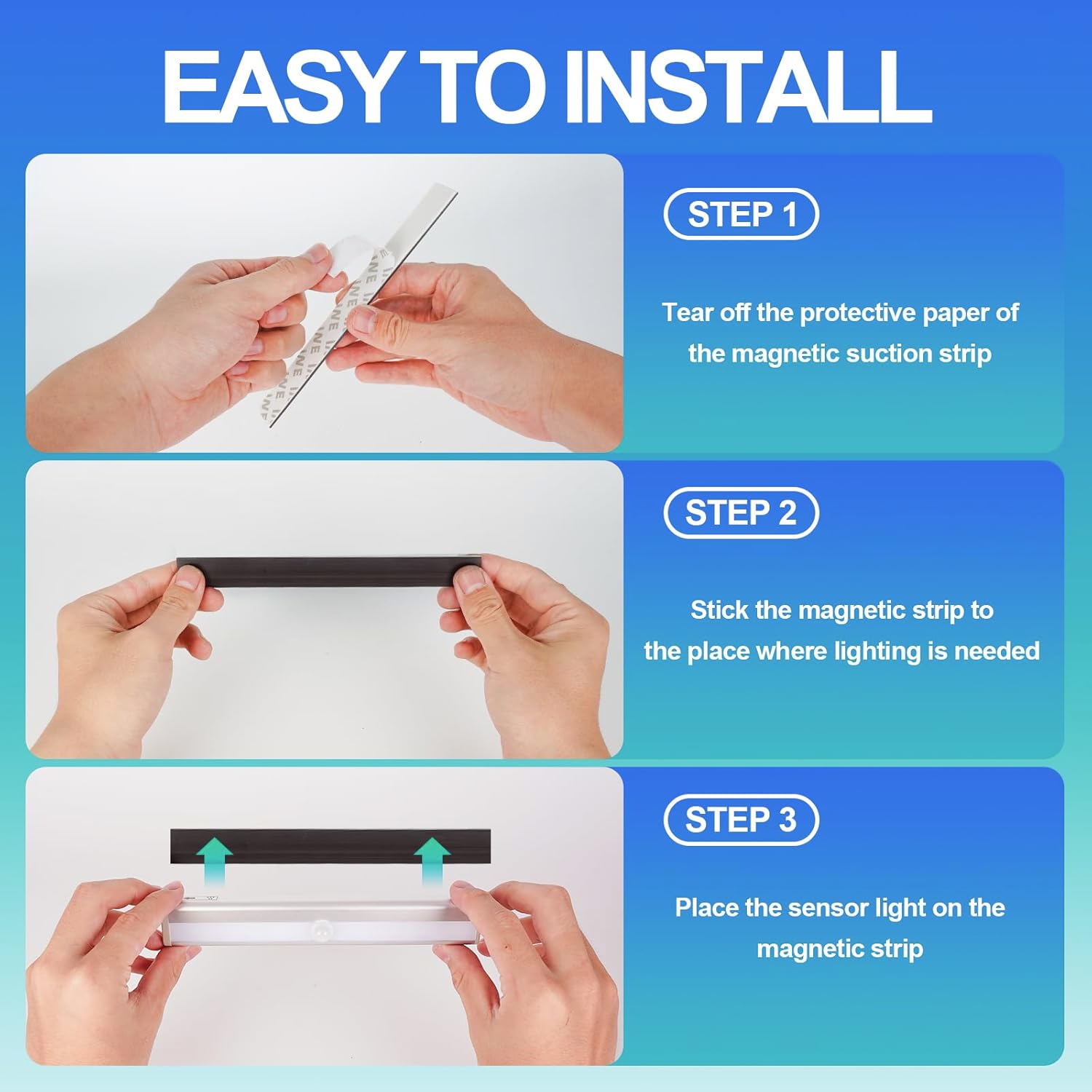 EASY TO INSTALL

STEP 1

Tear off the protective paper of the magnetic suction strip

STEP 2

Stick the magnetic strip to the place where lighting is needed

STEP 3

Place the sensor light on the magnetic strip